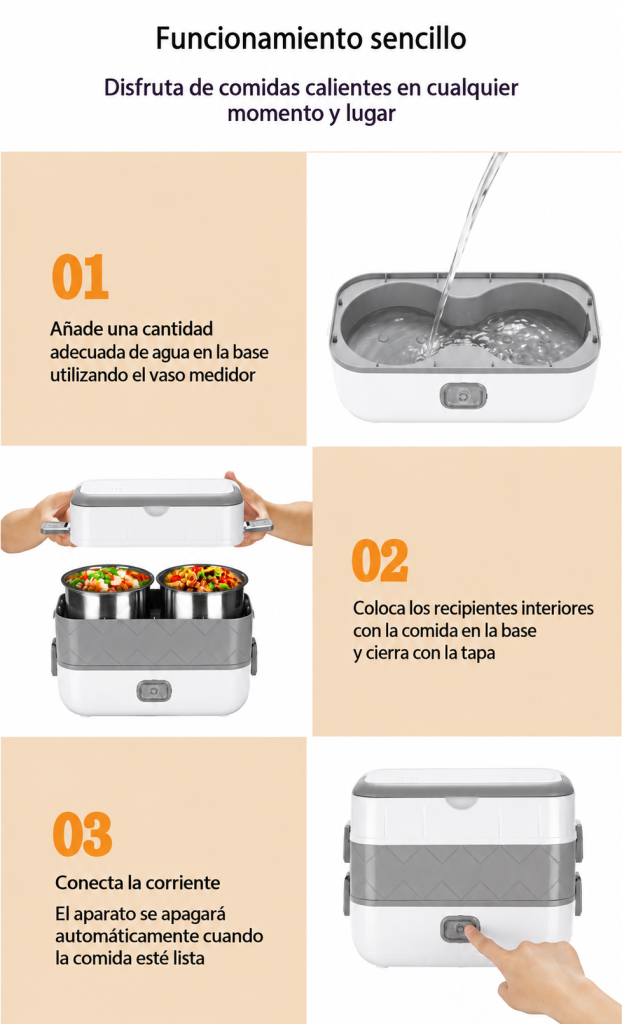 Funcionamiento sencillo

Disfruta de comidas calientes en cualquier momento y lugar

01

Añade una cantidad adecuada de agua en la base utilizando el vaso medidor

02

Coloca los recipientes interiores con la comida en la base y cierra con la tapa

03

Conecta la corriente

El aparato se apagará automáticamente cuando la comida esté lista